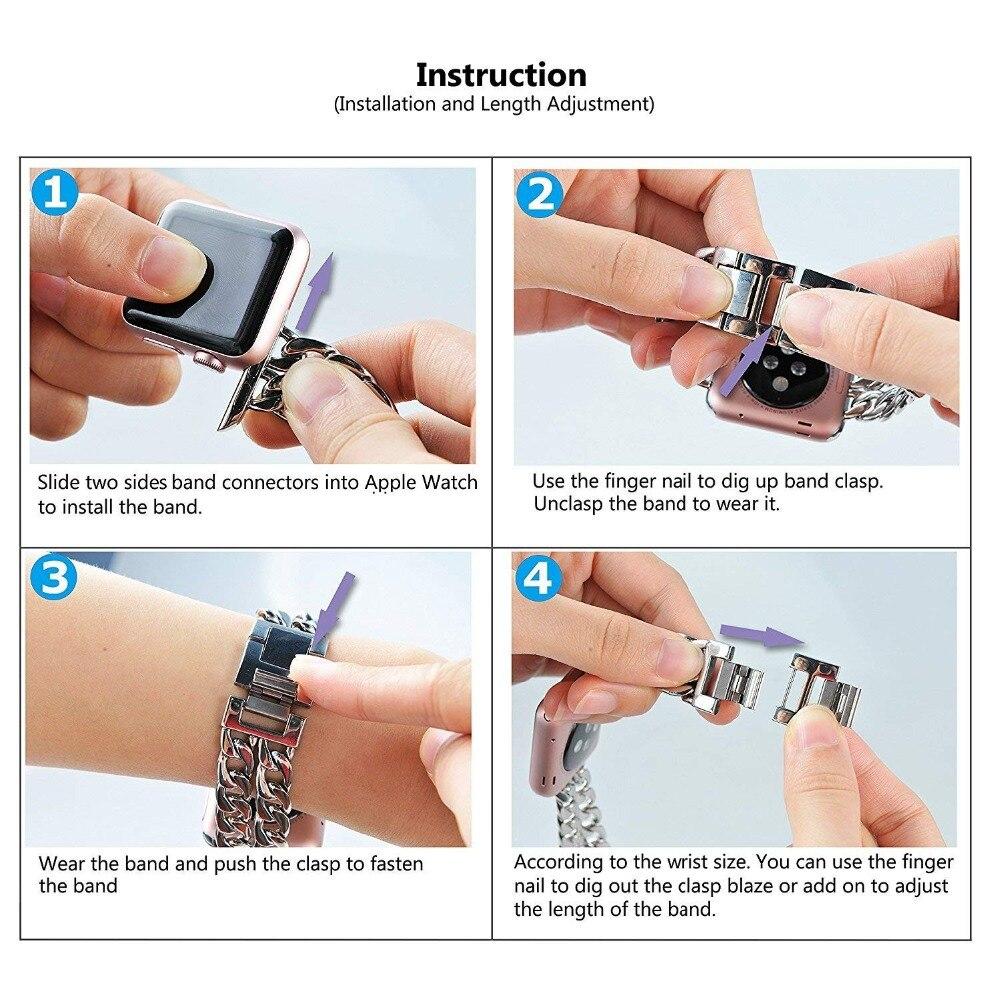 Instruction
(Installation and Length Adjustment)

1

Slide two sides band connectors into Apple Watch to install the band.

2

Use the finger nail to dig up band clasp. Unclasp the band to wear it.

3

Wear the band and push the clasp to fasten the band

4

According to the wrist size. You can use the finger nail to dig out the clasp blaze or add on to adjust the length of the band.